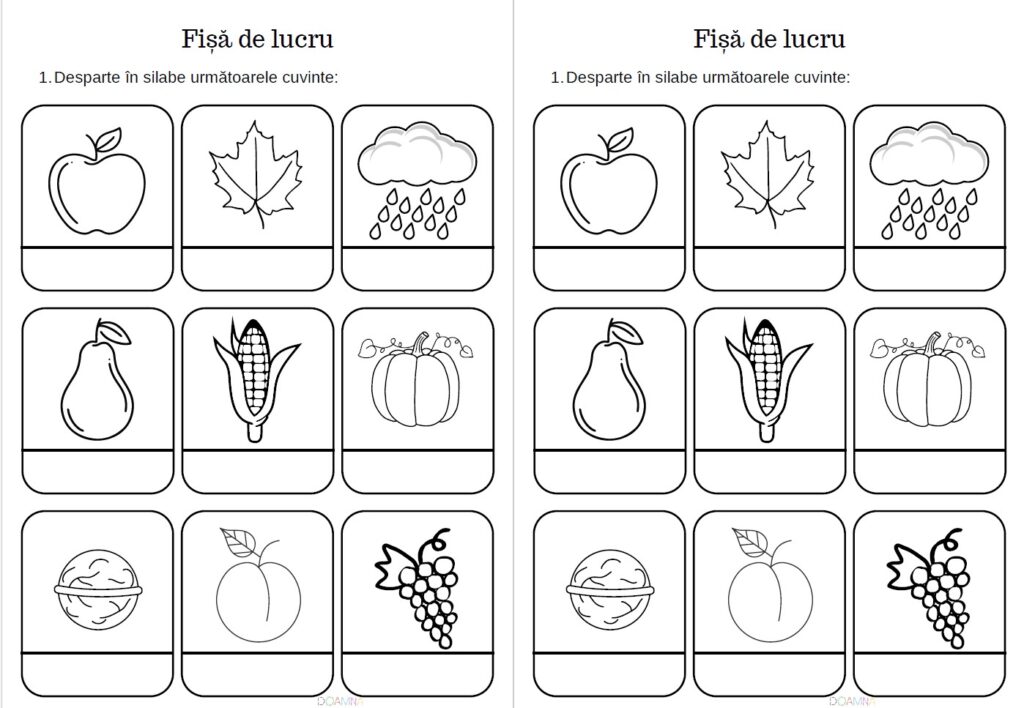 Fișă de lucru

1. Desparte în silabe următoarele cuvinte:

DOAMNA

Fișă de lucru

1. Desparte în silabe următoarele cuvinte:

DOAMNA